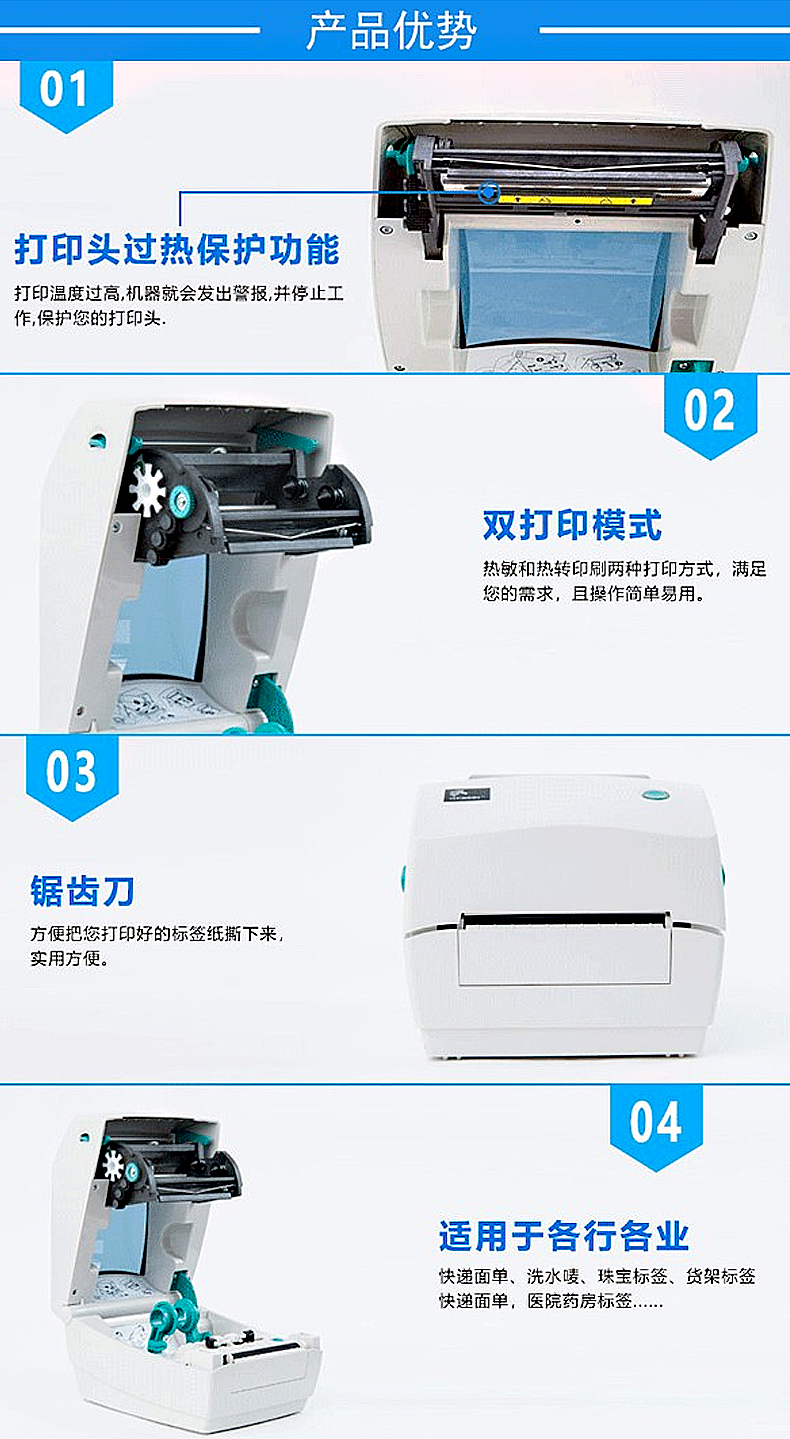 产品优势

01

打印头过热保护功能

打印温度过高,机器就会发出警报,并停止工作,保护您的打印头.

02

双打印模式

热敏和热转印刷两种打印方式，满足您的需求，且操作简单易用。

03

锯齿刀

方便把您打印好的标签纸撕下来，实用方便。

04

适用于各行各业

快递面单、洗水唛、珠宝标签、货架标签快递面单，医院药房标签......